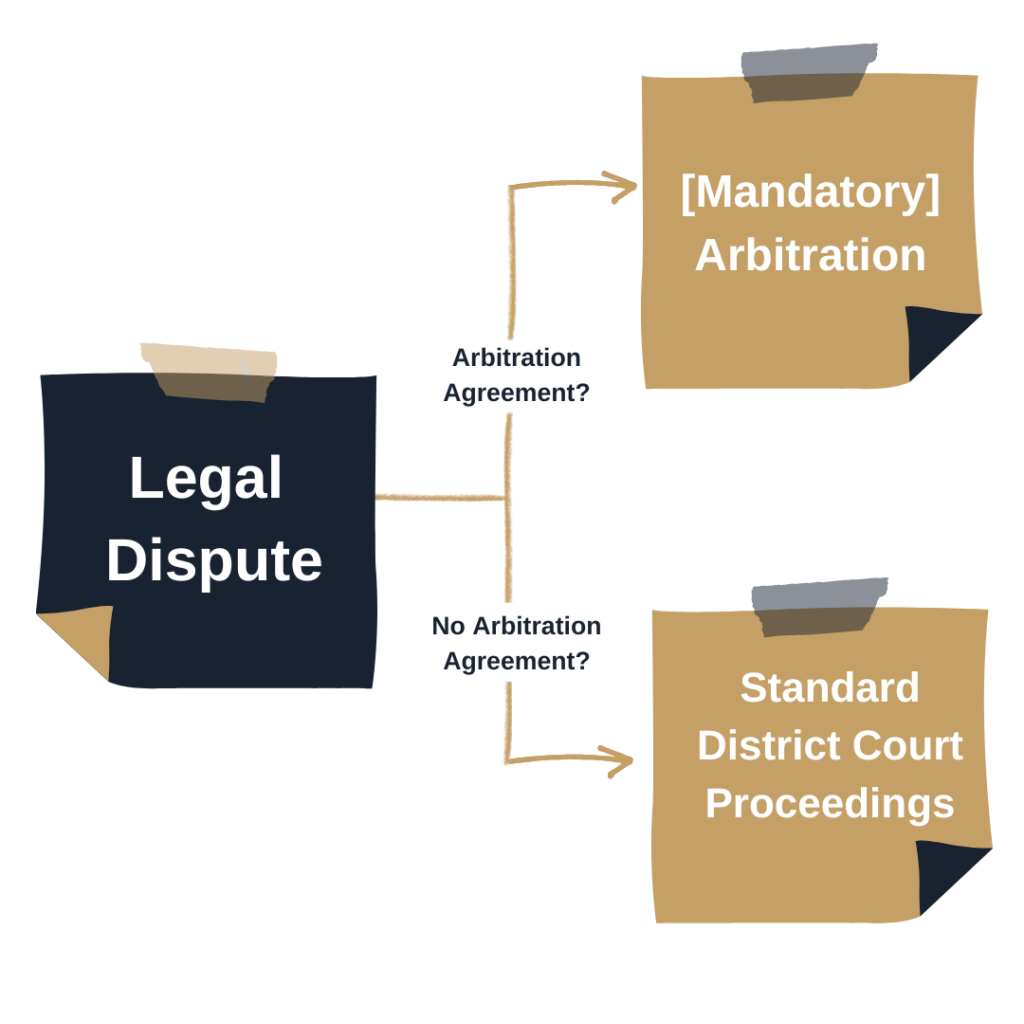 Legal Dispute

Arbitration Agreement?

[Mandatory] Arbitration

No Arbitration Agreement?

Standard District Court Proceedings